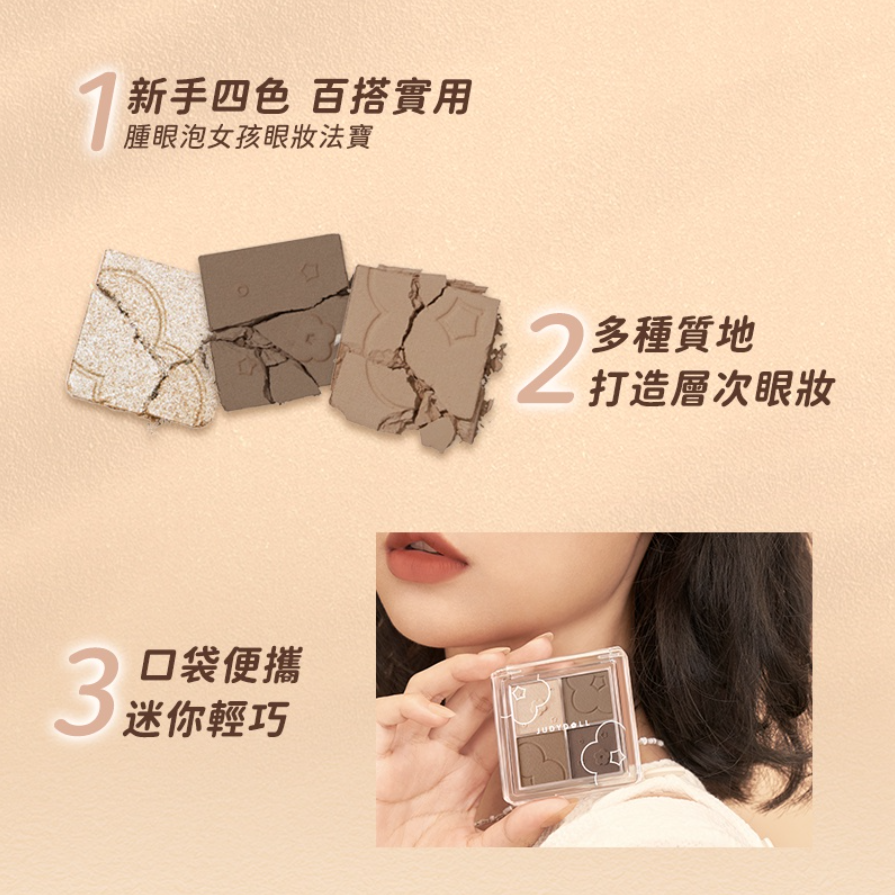 1 新手四色 百搭實用
腫眼泡女孩眼妝法寶

2 多種質地
打造層次眼妝

3 口袋便攜
迷你輕巧

JUDYDOLL