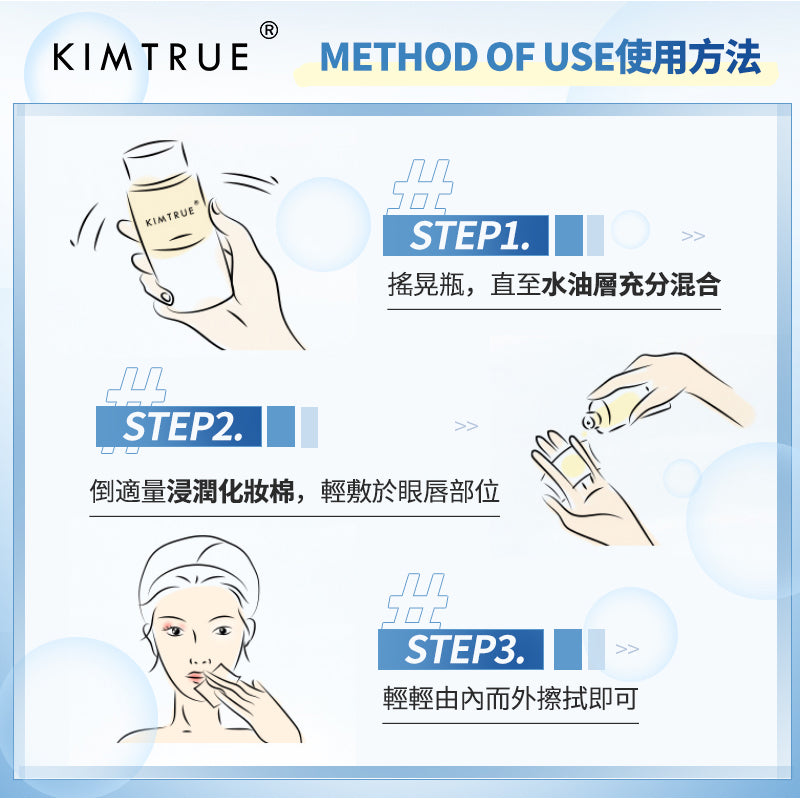 KIMTRUE®

METHOD OF USE使用方法

KIMTRUE®

#

STEP1.

>>

搖晃瓶，直至水油層充分混合

#

STEP2.

>>

倒適量浸潤化妝棉，輕敷於眼唇部位

#

STEP3.

>>

輕輕由內而外擦拭即可