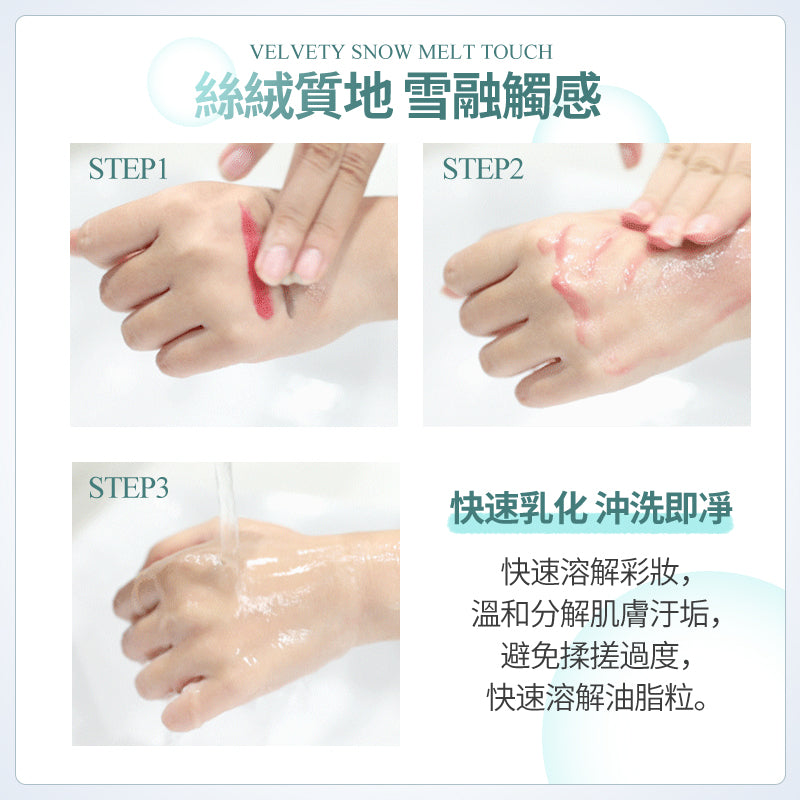 VELVETY SNOW MELT TOUCH
絲絨質地 雪融觸感

STEP1

STEP2

STEP3

快速乳化 沖洗即淨

快速溶解彩妝，
溫和分解肌膚汙垢，
避免揉搓過度，
快速溶解油脂粒。