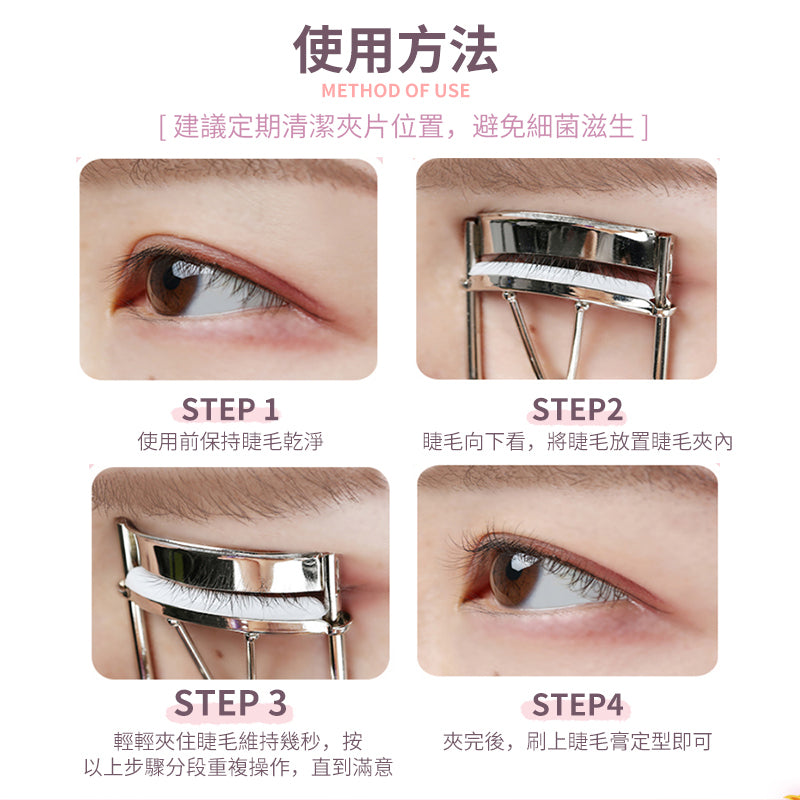 使用方法
METHOD OF USE
[ 建議定期清潔夾片位置，避免細菌滋生 ]

STEP 1
使用前保持睫毛乾淨

STEP2
睫毛向下看，將睫毛放置睫毛夾內

STEP 3
輕輕夾住睫毛維持幾秒，按以上步驟分段重複操作，直到滿意

STEP4
夾完後，刷上睫毛膏定型即可