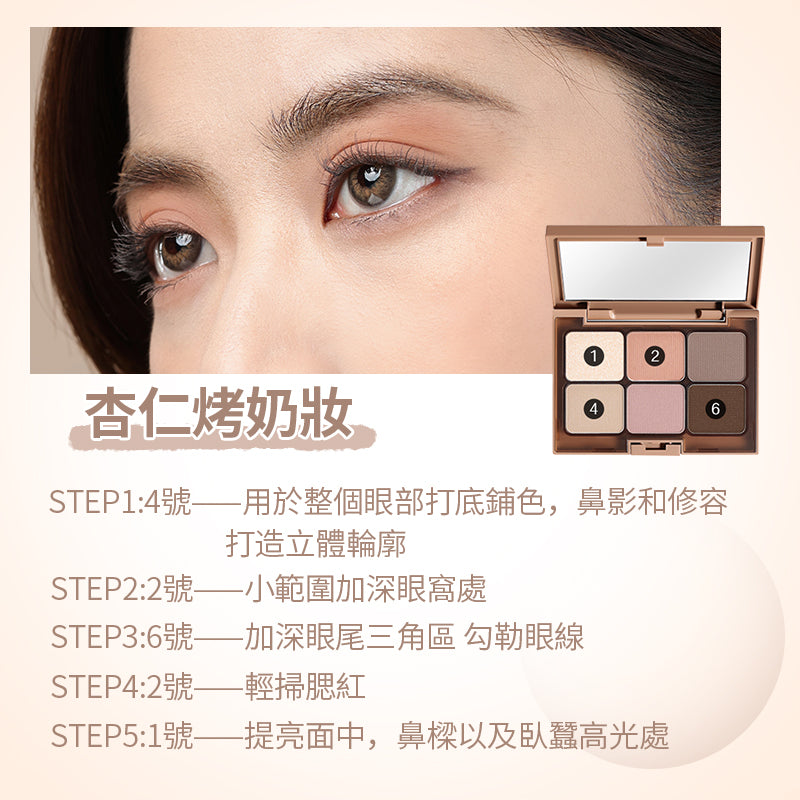 1
2
4
6

杏仁烤奶妝

STEP1:4號——用於整個眼部打底鋪色，鼻影和修容打造立體輪廓

STEP2:2號——小範圍加深眼窩處

STEP3:6號——加深眼尾三角區 勾勒眼線

STEP4:2號——輕掃腮紅

STEP5:1號——提亮面中，鼻樑以及臥蠶高光處